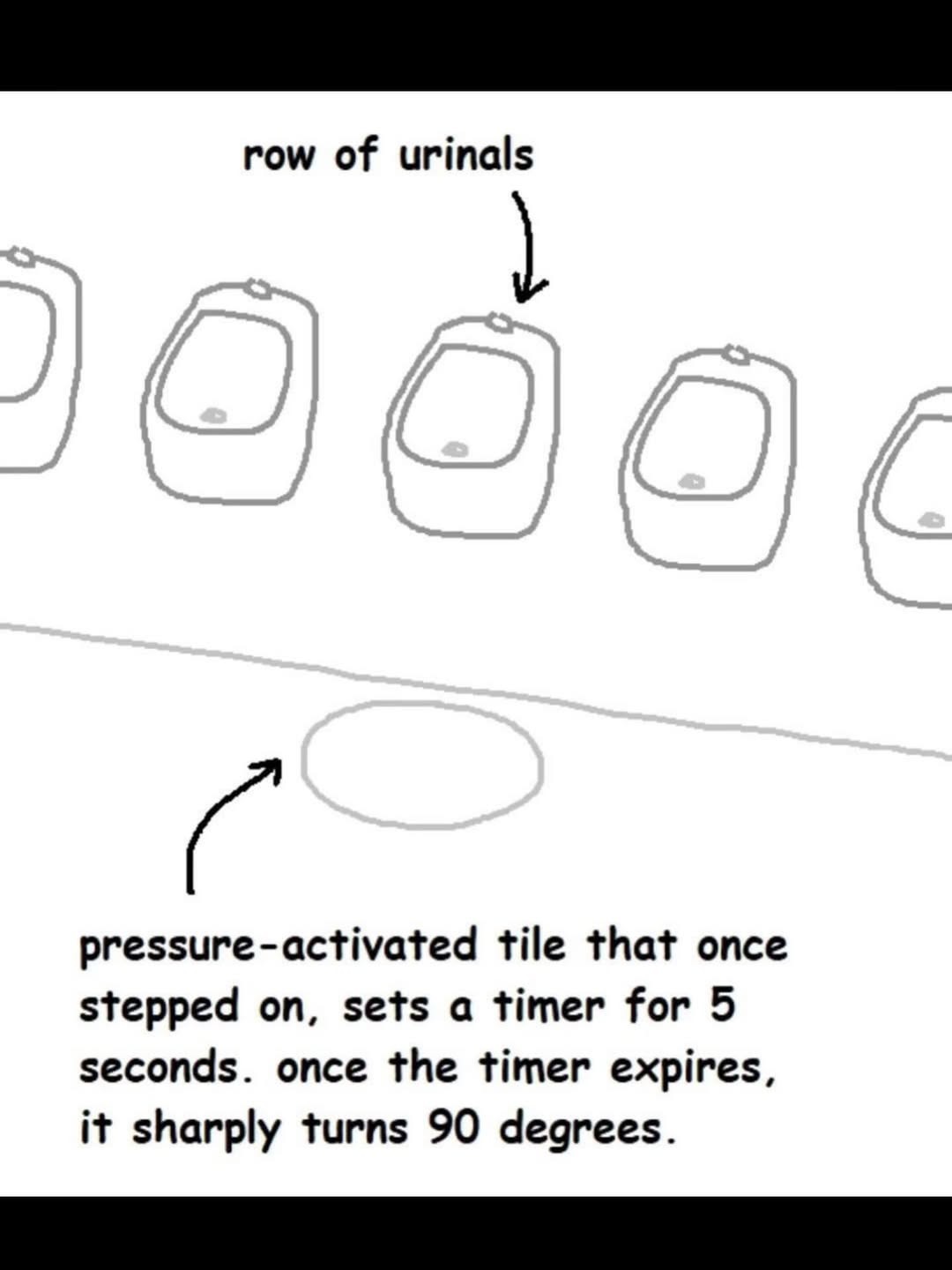 row of urinals

pressure-activated tile that once stepped on, sets a timer for 5 seconds. once the timer expires, it sharply turns 90 degrees.