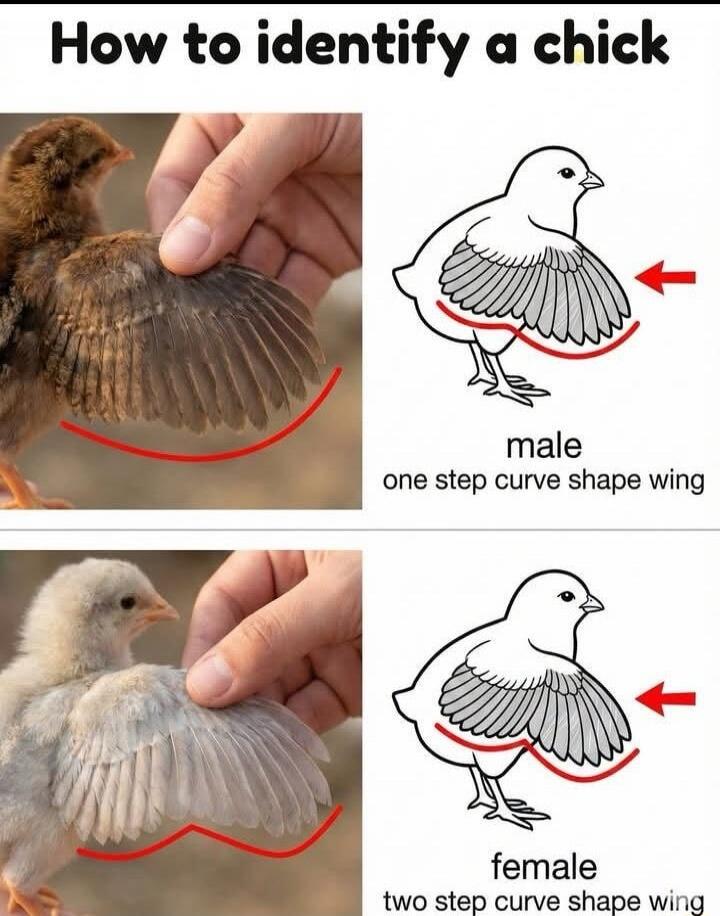 How to identify a chick

male
one step curve shape wing

female
two step curve shape wing